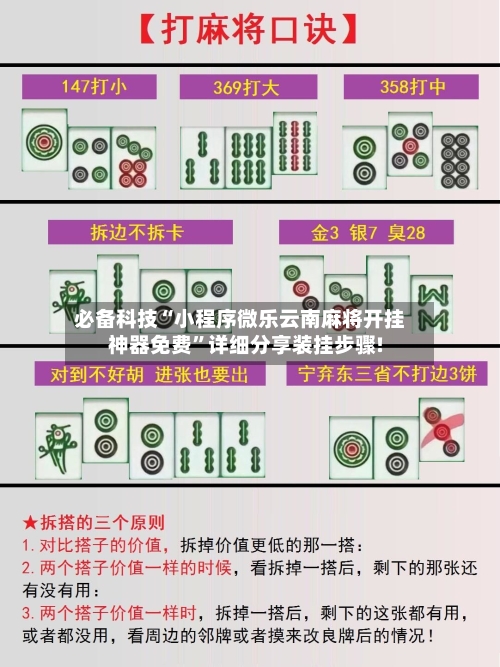 【打麻将口诀】

147打小

369打大

358打中

拆边不拆卡

金3 银7 臭28

必备科技“小程序微乐云南麻将开挂神器免费”详细分享装挂步骤!

对到不好胡 进张也要出

宁弃东三省不打边3饼

★拆搭的三个原则

1. 对比搭子的价值,拆掉价值更低的那一搭:

2. 两个搭子价值一样的时候,看拆掉一搭后,剩下的那张还有没有用:

3. 两个搭子价值一样时,拆掉一搭后,剩下的这张都有用,或者都没用,看周边的邻牌或者摸来改良牌后的情况!