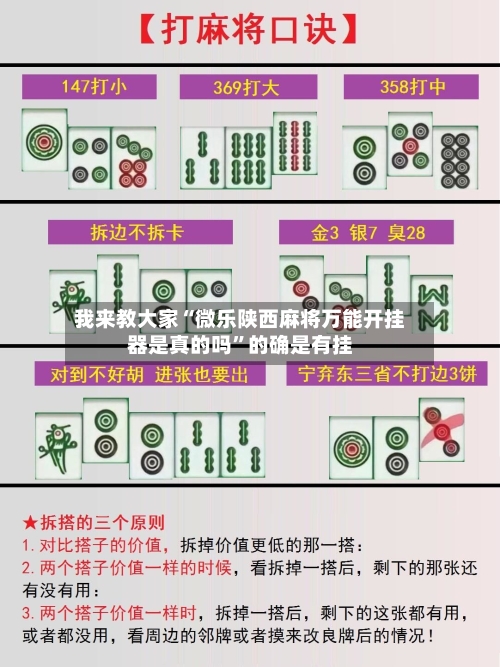 【打麻将口诀】

147打小

369打大

358打中

拆边不拆卡

金3 银7 臭28

我来教大家“微乐陕西麻将万能开挂器是真的吗”的确是有挂

对到不好胡 进张也要出

宁弃东三省不打边3饼

★拆搭的三个原则

1. 对比搭子的价值，拆掉价值更低的那一搭：

2. 两个搭子价值一样的时候，看拆掉一搭后，剩下的那张还有没有用：

3. 两个搭子价值一样时，拆掉一搭后，剩下的这张都有用，或者都没用，看周边的邻牌或者摸来改良牌后的情况！